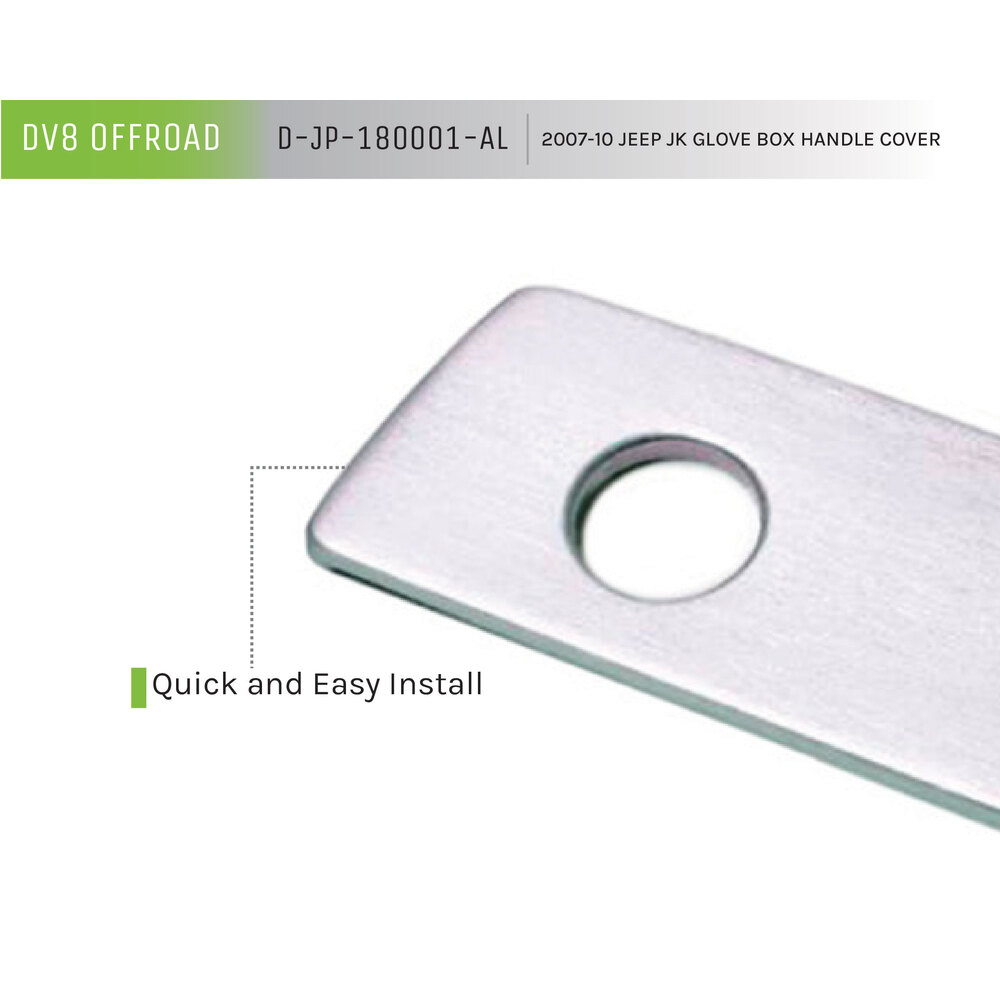 DV8 OFFROAD D-JP-180001-AL 2007-10 JEEP JK GLOVE BOX HANDLE COVER

Quick and Easy Install